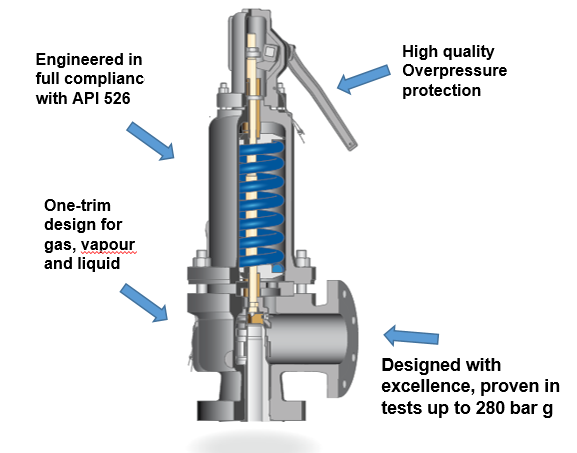 Engineered in full complianc with API 526

High quality Overpressure protection

One-trim design for gas, vapour and liquid

Designed with excellence, proven in tests up to 280 bar g